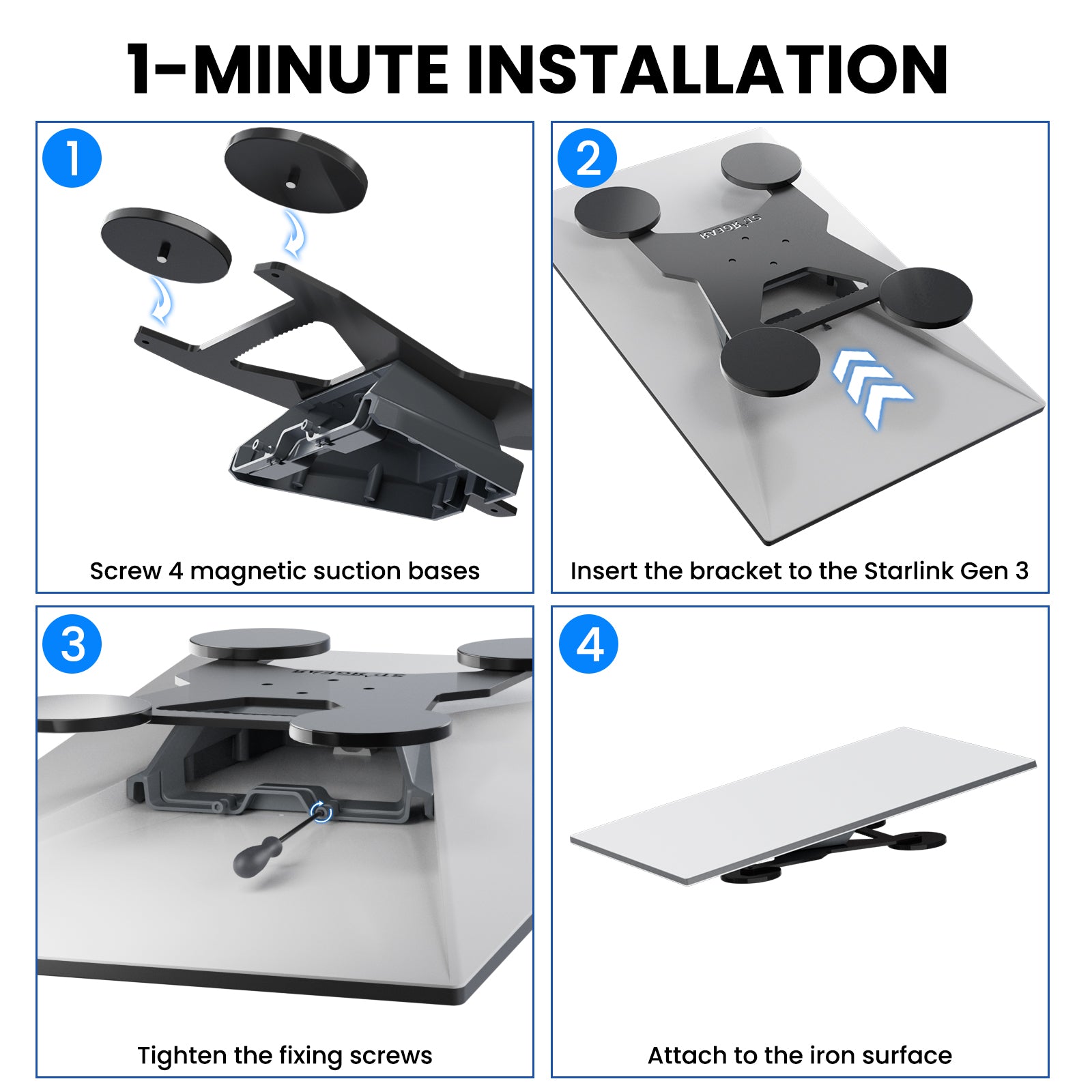 1-MINUTE INSTALLATION

1

Screw 4 magnetic suction bases

2

STARGEAR

Insert the bracket to the Starlink Gen 3

3

STARGEAR

Tighten the fixing screws

4

Attach to the iron surface